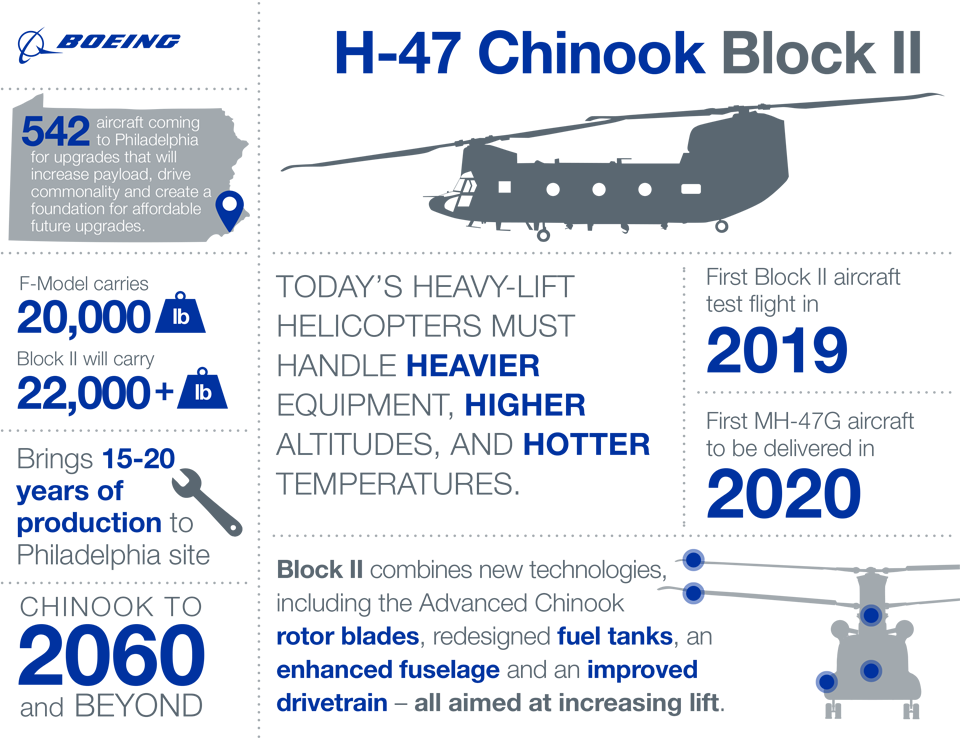 BOEING

H-47 Chinook Block II

542 aircraft coming to Philadelphia for upgrades that will increase payload, drive commonality and create a foundation for affordable future upgrades.

F-Model carries
20,000 lb
Block II will carry
22,000+ lb

Brings 15-20 years of production to Philadelphia site

CHINOOK TO
2060
and BEYOND

TODAY'S HEAVY-LIFT HELICOPTERS MUST HANDLE HEAVIER EQUIPMENT, HIGHER ALTITUDES, AND HOTTER TEMPERATURES.

First Block II aircraft test flight in
2019

First MH-47G aircraft to be delivered in
2020

Block II combines new technologies, including the Advanced Chinook rotor blades, redesigned fuel tanks, an enhanced fuselage and an improved drivetrain – all aimed at increasing lift.