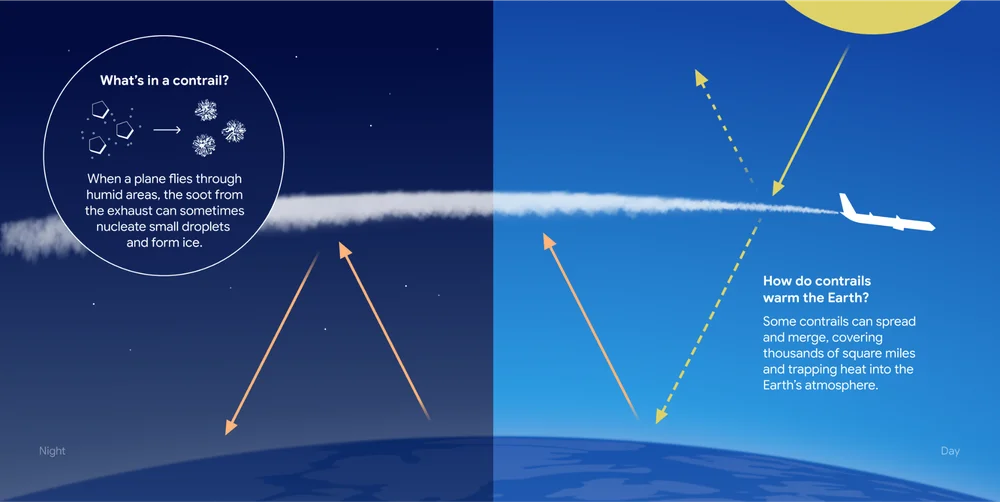 What's in a contrail?

When a plane flies through humid areas, the soot from the exhaust can sometimes nucleate small droplets and form ice.

How do contrails warm the Earth?

Some contrails can spread and merge, covering thousands of square miles and trapping heat into the Earth's atmosphere.

Night

Day