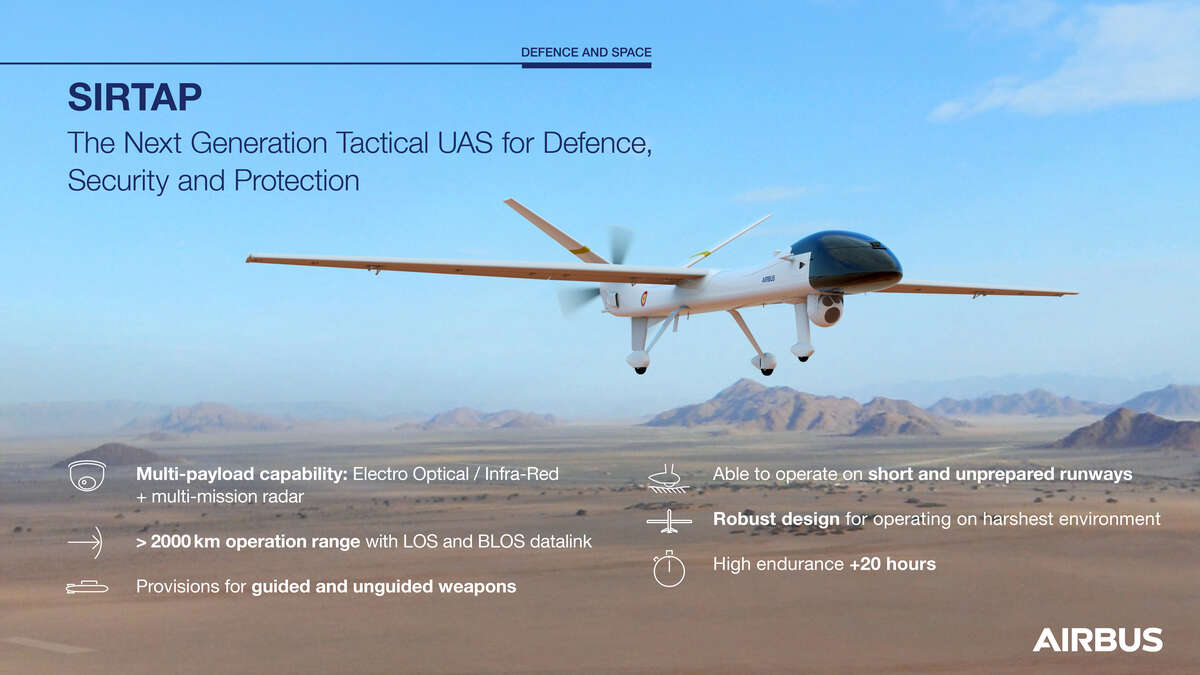 DEFENCE AND SPACE

SIRTAP

The Next Generation Tactical UAS for Defence, Security and Protection

AIRBUS

Multi-payload capability: Electro Optical / Infra-Red + multi-mission radar

> 2000 km operation range with LOS and BLOS datalink

Provisions for guided and unguided weapons

Able to operate on short and unprepared runways

Robust design for operating on harshest environment

High endurance +20 hours

AIRBUS