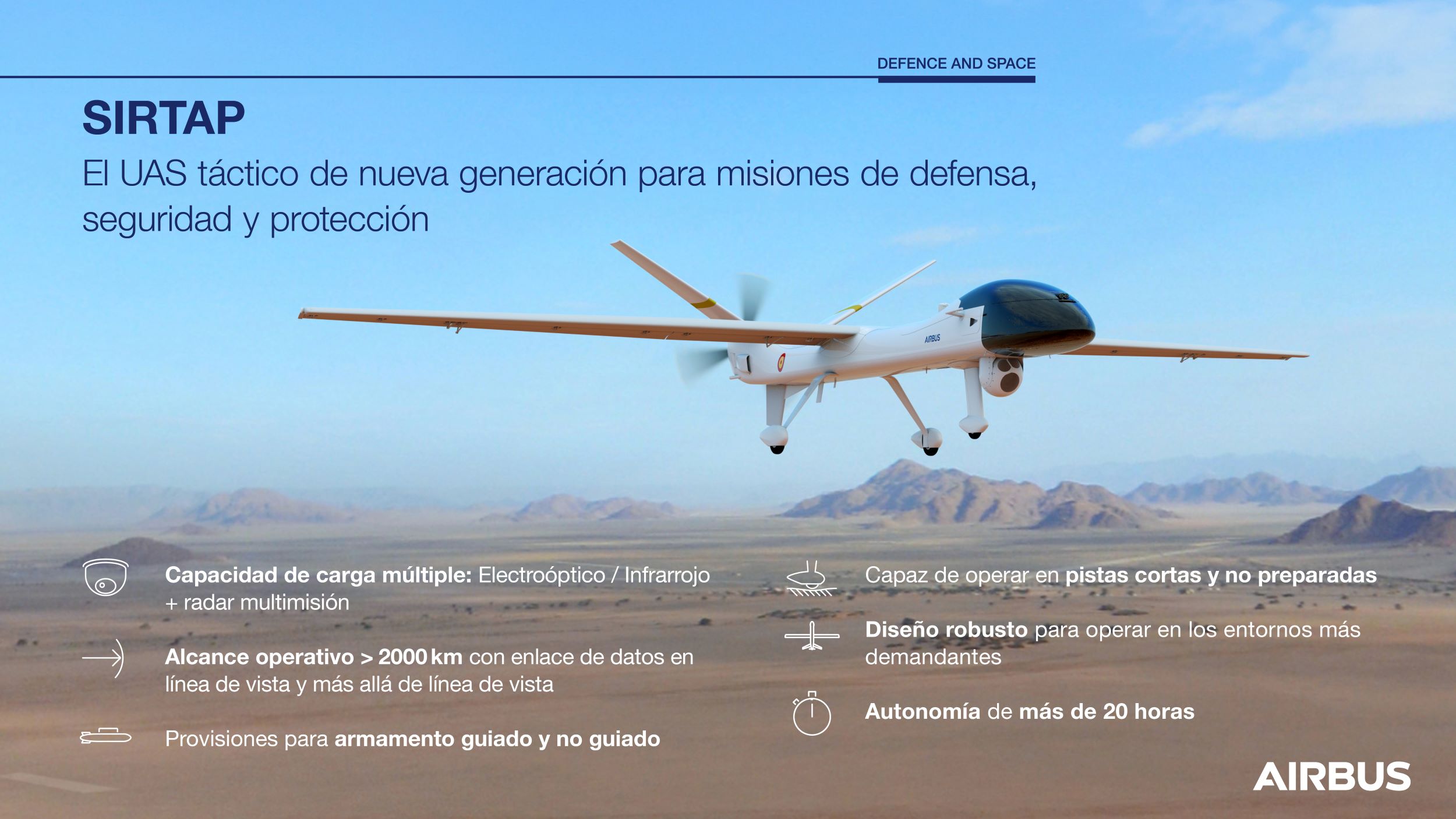 DEFENCE AND SPACE

SIRTAP

El UAS táctico de nueva generación para misiones de defensa, seguridad y protección

AIRBUS

Capacidad de carga múltiple: Electroóptico / Infrarrojo + radar multimisión

Alcance operativo > 2000 km con enlace de datos en línea de vista y más allá de línea de vista

Provisiones para armamento guiado y no guiado

Capaz de operar en pistas cortas y no preparadas

Diseño robusto para operar en los entornos más demandantes

Autonomía de más de 20 horas

AIRBUS